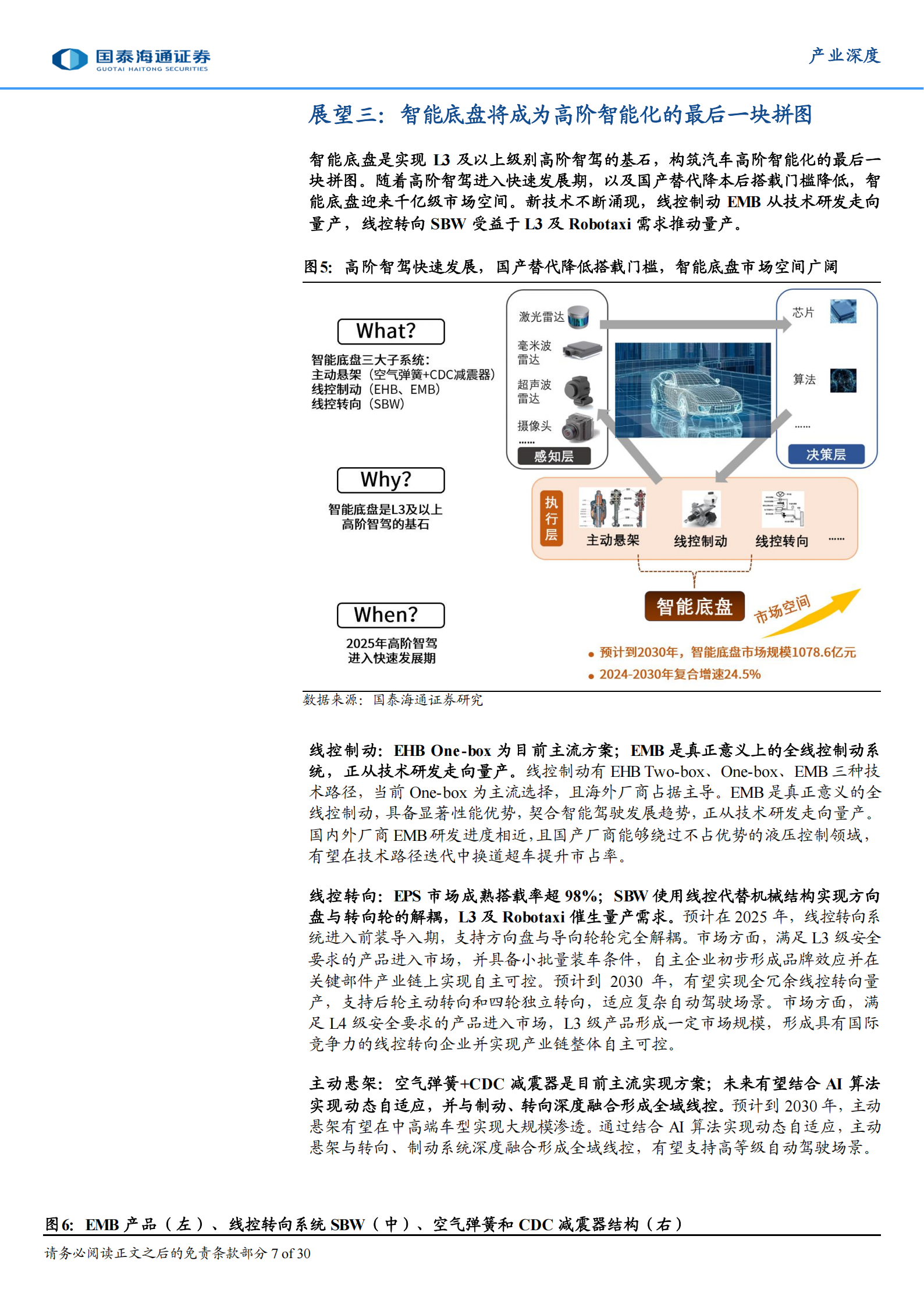 国泰海通证券
GUOTAI HAITONG SECURITIES

产业深度

展望三：智能底盘将成为高阶智能化的最后一块拼图

智能底盘是实现 L3 及以上级别高阶智驾的基石，构筑汽车高阶智能化的最后一块拼图。随着高阶智驾进入快速发展期，以及国产替代降本后搭载门槛降低，智能底盘迎来千亿级市场空间。新技术不断涌现，线控制动 EMB 从技术研发走向量产，线控转向 SBW 受益于 L3 及 Robotaxi 需求推动量产。

图5：高阶智驾快速发展，国产替代降低搭载门槛，智能底盘市场空间广阔

What?
智能底盘三大子系统：
主动悬架（空气弹簧+CDC减震器）
线控制动（EHB、EMB）
线控转向（SBW）

Why?
智能底盘是L3及以上高阶智驾的基石

When?
2025年高阶智驾进入快速发展期

激光雷达
毫米波雷达
超声波雷达
摄像头
......
感知层

芯片
算法
......
决策层

执行层
主动悬架
线控制动
线控转向
......

智能底盘
市场空间

预计到2030年，智能底盘市场规模1078.6亿元
2024-2030年复合增速24.5%

数据来源：国泰海通证券研究

线控制动：EHB One-box 为目前主流方案；EMB 是真正意义上的全线控制动系统，正从技术研发走向量产。线控制动有 EHB Two-box、One-box、EMB 三种技术路径，当前 One-box 为主流选择，且海外厂商占据主导。EMB 是真正意义的全线控制动，具备显著性能优势，契合智能驾驶发展趋势，正从技术研发走向量产。国内外厂商 EMB 研发进度相近，且国产厂商能够绕过不占优势的液压控制领域，有望在技术路径迭代中换道超车提升市占率。

线控转向：EPS 市场成熟搭载率超 98%；SBW 使用线控代替机械结构实现方向盘与转向轮的解耦，L3 及 Robotaxi 催生量产需求。预计在 2025 年，线控转向系统进入前装导入期，支持方向盘与导向轮轮完全解耦。市场方面，满足 L3 级安全要求的产品进入市场，并具备小批量装车条件，自主企业初步形成品牌效应并在关键部件产业链上实现自主可控。预计到 2030 年，有望实现全冗余线控转向量产，支持后轮主动转向和四轮独立转向，适应复杂自动驾驶场景。市场方面，满足 L4 级安全要求的产品进入市场，L3 级产品形成一定市场规模，形成具有国际竞争力的线控转向企业并实现产业链整体自主可控。

主动悬架：空气弹簧+CDC 减震器是目前主流实现方案；未来有望结合 AI 算法实现动态自适应，并与制动、转向深度融合形成全域线控。预计到 2030 年，主动悬架有望在中高端车型实现大规模渗透。通过结合 AI 算法实现动态自适应，主动悬架与转向、制动系统深度融合形成全域线控，有望支持高等级自动驾驶场景。

图6：EMB 产品（左）、线控转向系统 SBW（中）、空气弹簧和 CDC 减震器结构（右）

请务必阅读正文之后的免责条款部分 7 of 30